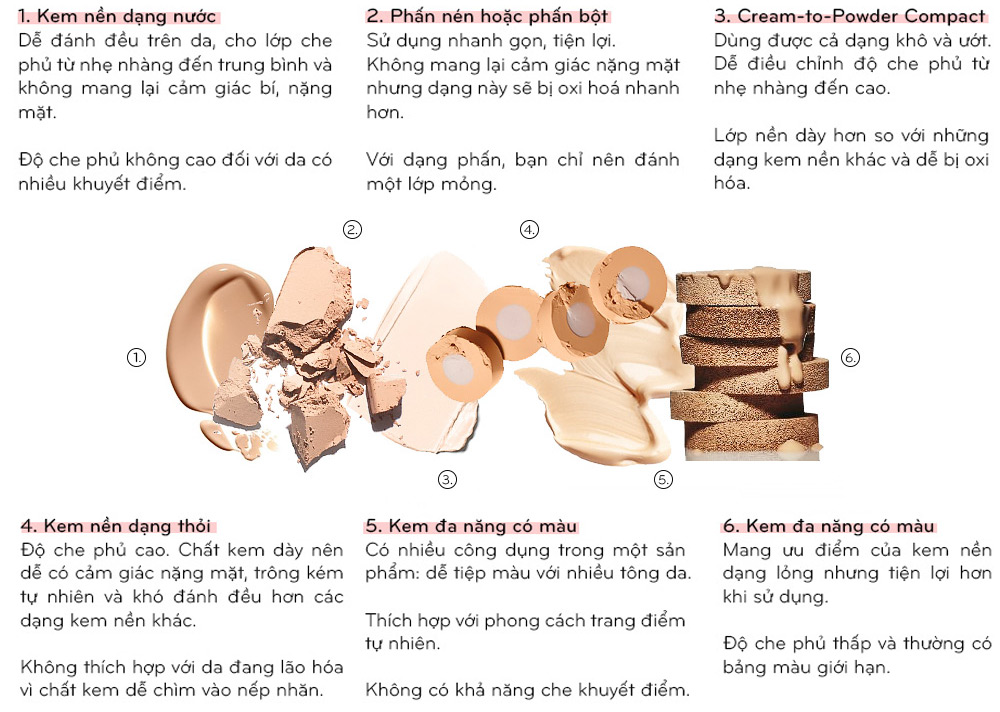 1. Kem nền dạng nước
Dễ đánh đều trên da, cho lớp che phủ từ nhẹ nhàng đến trung bình và không mang lại cảm giác bí, nặng mặt.

Độ che phủ không cao đối với da có nhiều khuyết điểm.

2. Phấn nén hoặc phấn bột
Sử dụng nhanh gọn, tiện lợi.
Không mang lại cảm giác nặng mặt nhưng dạng này sẽ bị oxi hoá nhanh hơn.

Với dạng phấn, bạn chỉ nên đánh một lớp mỏng.

3. Cream-to-Powder Compact
Dùng được cả dạng khô và ướt.
Dễ điều chỉnh độ che phủ từ nhẹ nhàng đến cao.

Lớp nền dày hơn so với những dạng kem nền khác và dễ bị oxi hóa.

2.
4.
1.
6.
3.
5.

4. Kem nền dạng thỏi
Độ che phủ cao. Chất kem dày nên dễ có cảm giác nặng mặt, trông kém tự nhiên và khó đánh đều hơn các dạng kem nền khác.

Không thích hợp với da đang lão hóa vì chất kem dễ chìm vào nếp nhăn.

5. Kem đa năng có màu
Có nhiều công dụng trong một sản phẩm: dễ tiệp màu với nhiều tông da.

Thích hợp với phong cách trang điểm tự nhiên.

Không có khả năng che khuyết điểm.

6. Kem đa năng có màu
Mang ưu điểm của kem nền dạng lỏng nhưng tiện lợi hơn khi sử dụng.

Độ che phủ thấp và thường có bảng màu giới hạn.